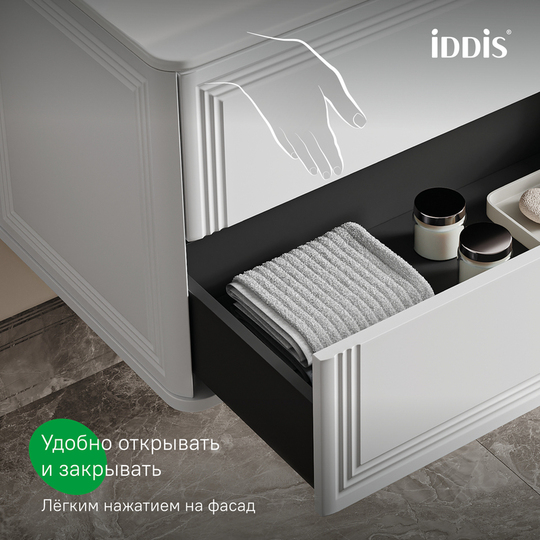 iDDiS®

Удобно открывать и закрывать

Лёгким нажатием на фасад