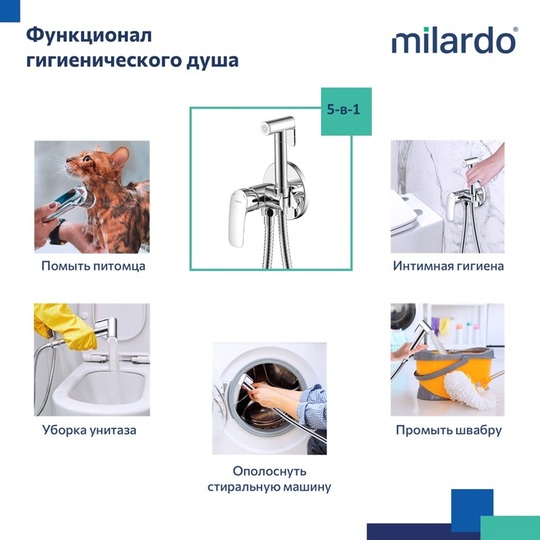 Функционал гигиенического душа

milardo®

5-в-1

Помыть питомца

Интимная гигиена

Уборка унитаза

Ополоснуть стиральную машину

Промыть швабру